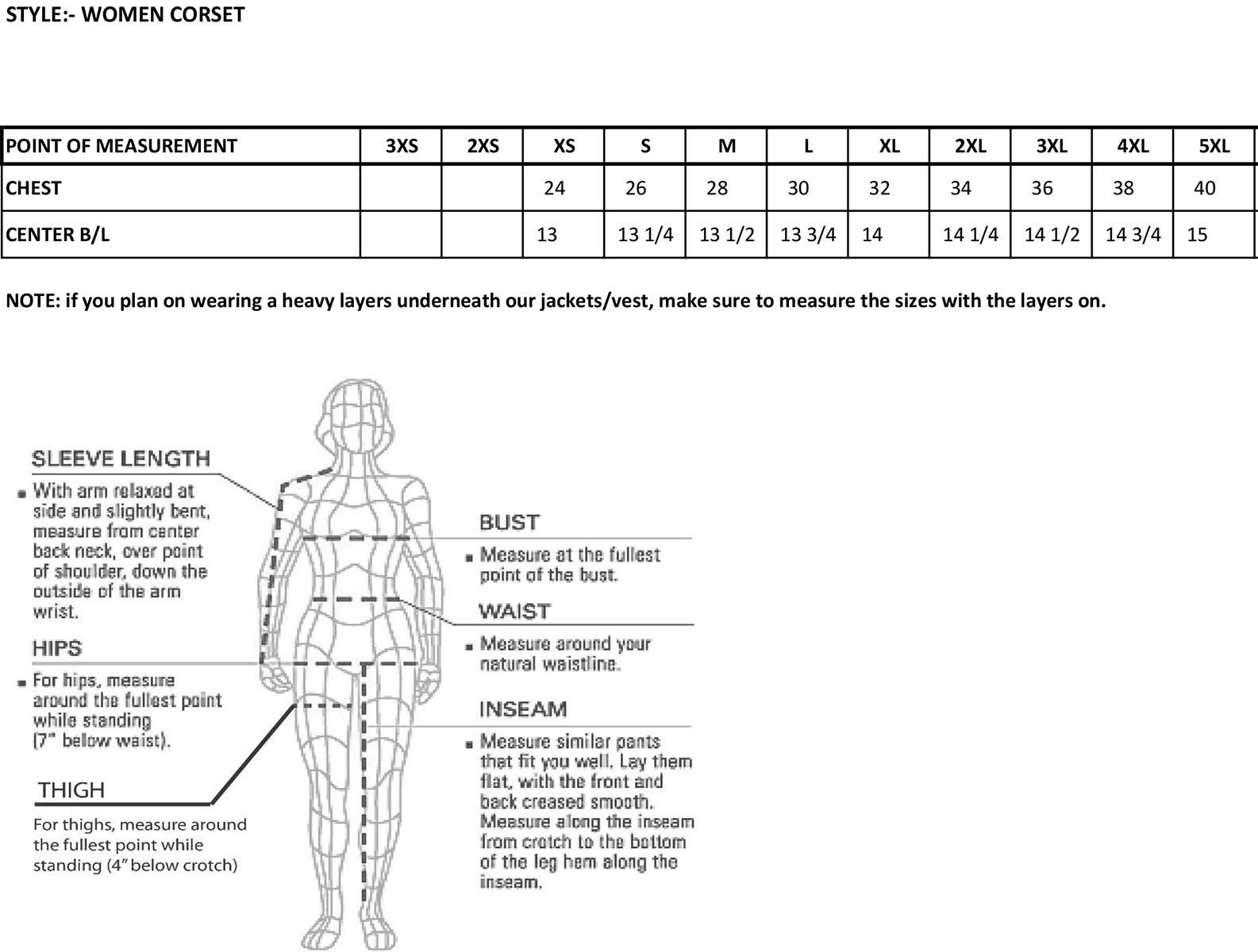 STYLE:- WOMEN CORSET

| POINT OF MEASUREMENT | 3XS | 2XS | XS | S | M | L | XL | 2XL | 3XL | 4XL | 5XL |
|---|---|---|---|---|---|---|---|---|---|---|---|
| CHEST | | | 24 | 26 | 28 | 30 | 32 | 34 | 36 | 38 | 40 |
| CENTER B/L | | | 13 | 13 1/4 | 13 1/2 | 13 3/4 | 14 | 14 1/4 | 14 1/2 | 14 3/4 | 15 |

NOTE: if you plan on wearing a heavy layers underneath our jackets/vest, make sure to measure the sizes with the layers on.

SLEEVE LENGTH

▪ With arm relaxed at side and slightly bent, measure from center back neck, over point of shoulder, down the outside of the arm wrist.

HIPS

▪ For hips, measure around the fullest point while standing (7" below waist).

THIGH

For thighs, measure around the fullest point while standing (4" below crotch)

BUST

▪ Measure at the fullest point of the bust.

WAIST

▪ Measure around your natural waistline.

INSEAM

▪ Measure similar pants that fit you well. Lay them flat, with the front and back creased smooth. Measure along the inseam from crotch to the bottom of the leg hem along the inseam.